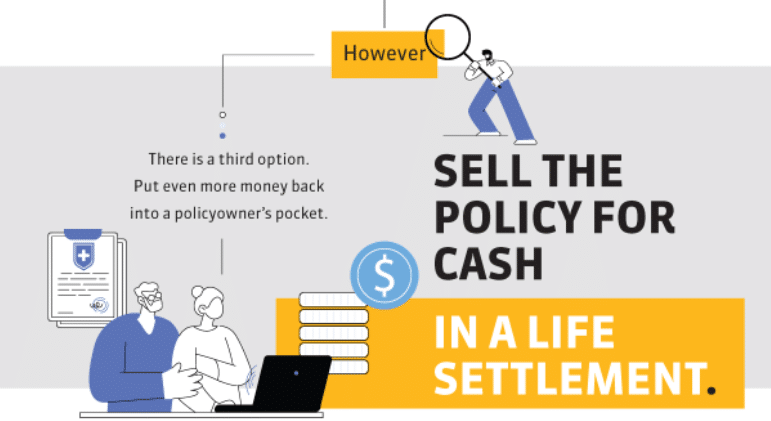 However

There is a third option. Put even more money back into a policyowner's pocket.

SELL THE POLICY FOR CASH

$

IN A LIFE SETTLEMENT.